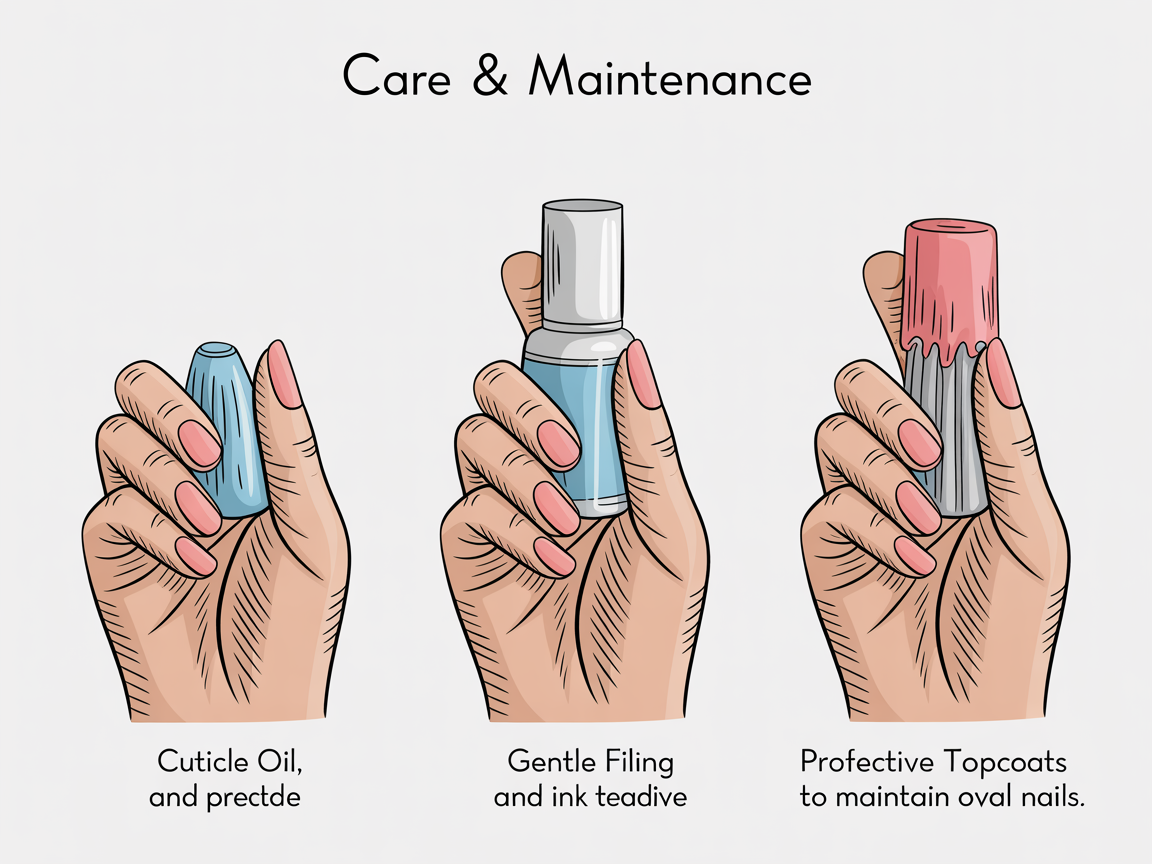 Care & Maintenance

Cuticle Oil, and prectde

Gentle Filing and ink teadive

Profective Topcoats to maintain oval nails.